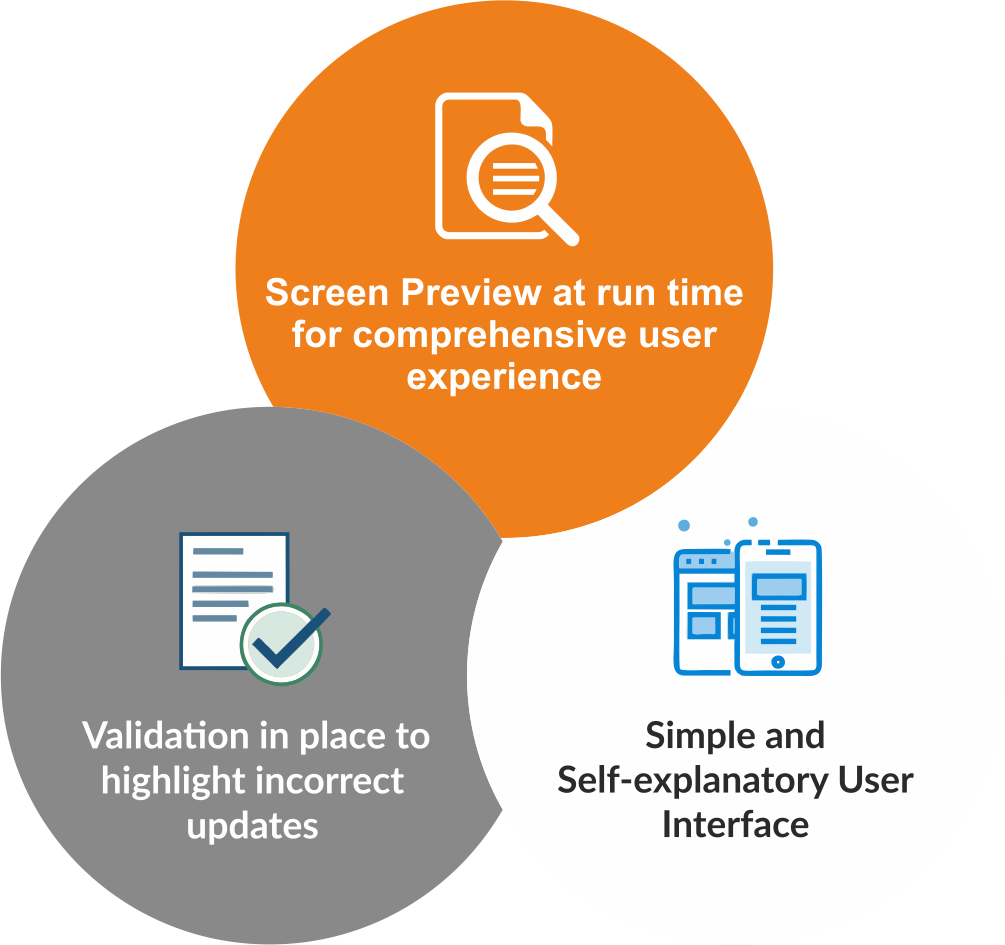 Screen Preview at run time for comprehensive user experience

Validation in place to highlight incorrect updates

Simple and Self-explanatory User Interface